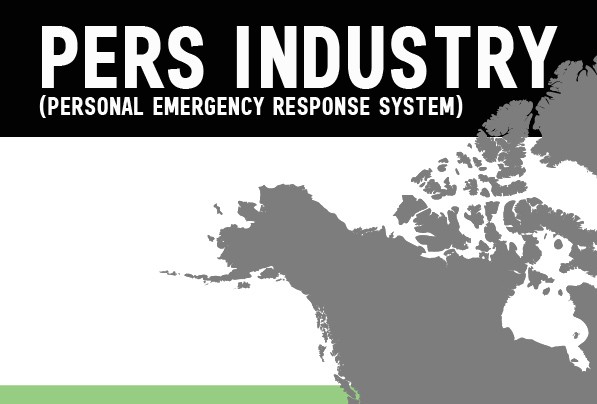 PERS INDUSTRY
(PERSONAL EMERGENCY RESPONSE SYSTEM)